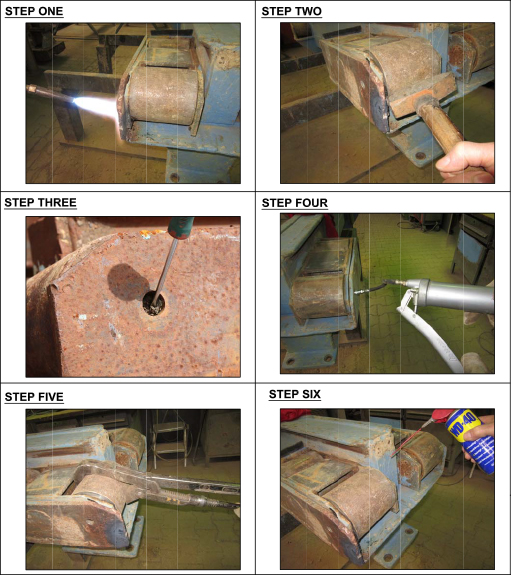 STEP ONE

STEP TWO

STEP THREE

STEP FOUR

STEP FIVE

STEP SIX

WD-40